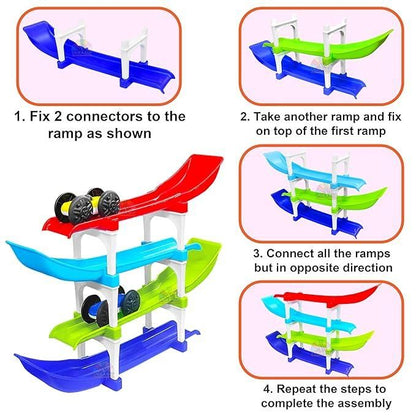 1. Fix 2 connectors to the ramp as shown

2. Take another ramp and fix on top of the first ramp

3. Connect all the ramps but in opposite direction

4. Repeat the steps to complete the assembly